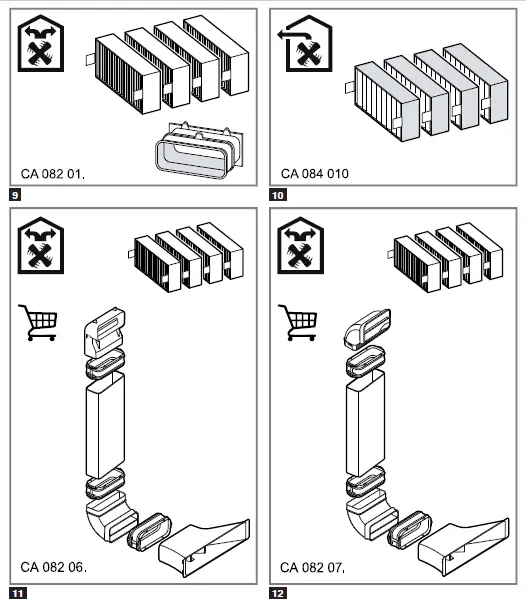 CA 082 01.

9

CA 084 010

10

CA 082 06.

11

CA 082 07.

12