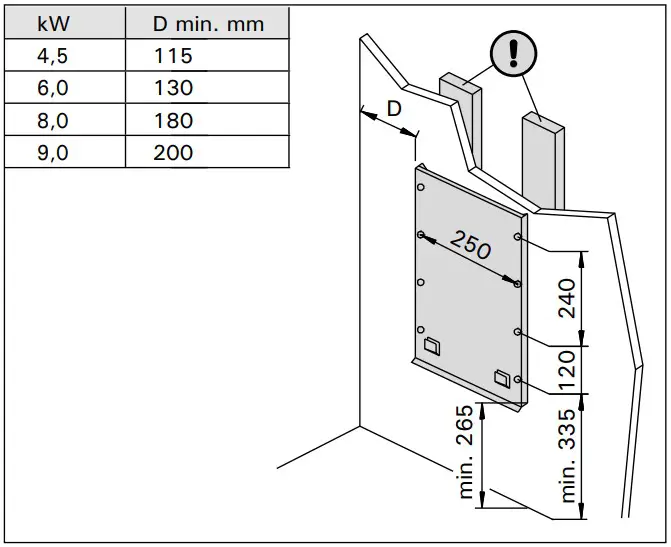 | kW | D min. mm |
|---|---|
| 4,5 | 115 |
| 6,0 | 130 |
| 8,0 | 180 |
| 9,0 | 200 |

!

D

250

240

120

min. 265

min. 335