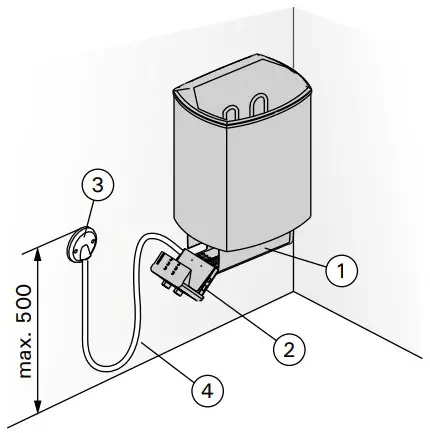 3
1
2
4
max. 500