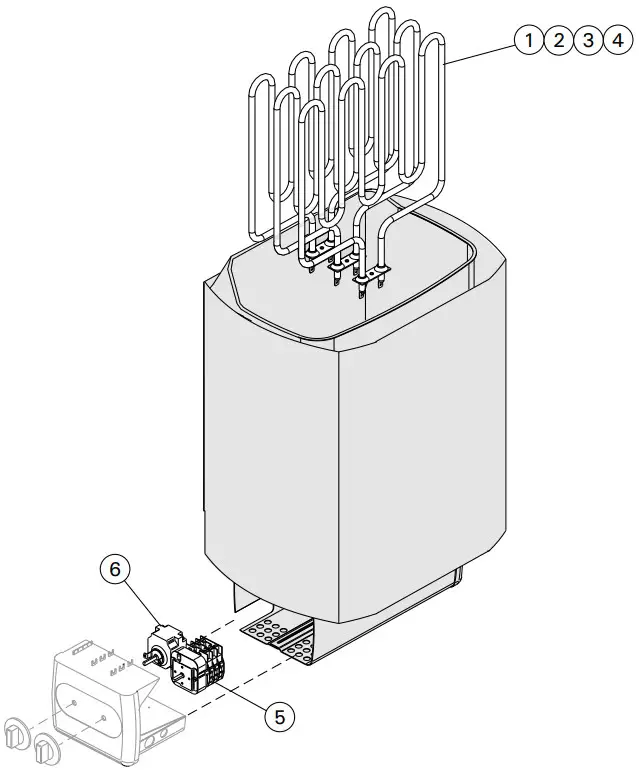 1
2
3
4
6
5