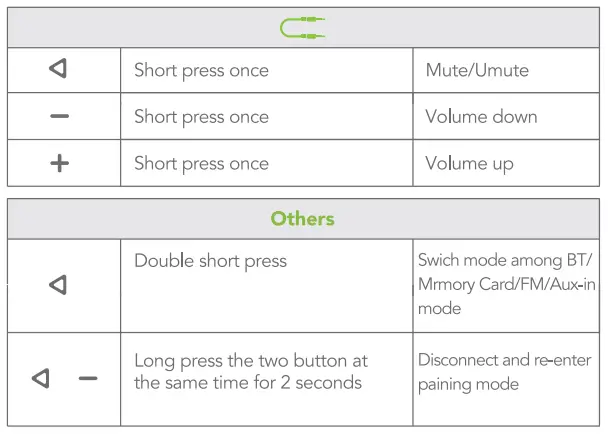 | | | |
|---|---|---|
| ◁ | Short press once | Mute/Umute |
| − | Short press once | Volume down |
| + | Short press once | Volume up |

| Others | | |
|---|---|---|
| ◁ | Double short press | Swich mode among BT/ Mrmory Card/FM/Aux-in mode |
| ◁ − | Long press the two button at the same time for 2 seconds | Disconnect and re-enter paining mode |