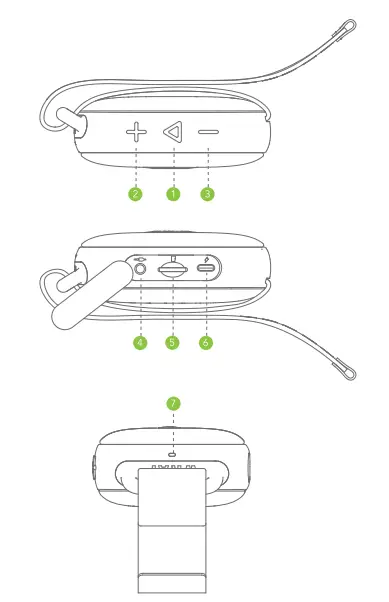 2 1 3

4 5 6

7