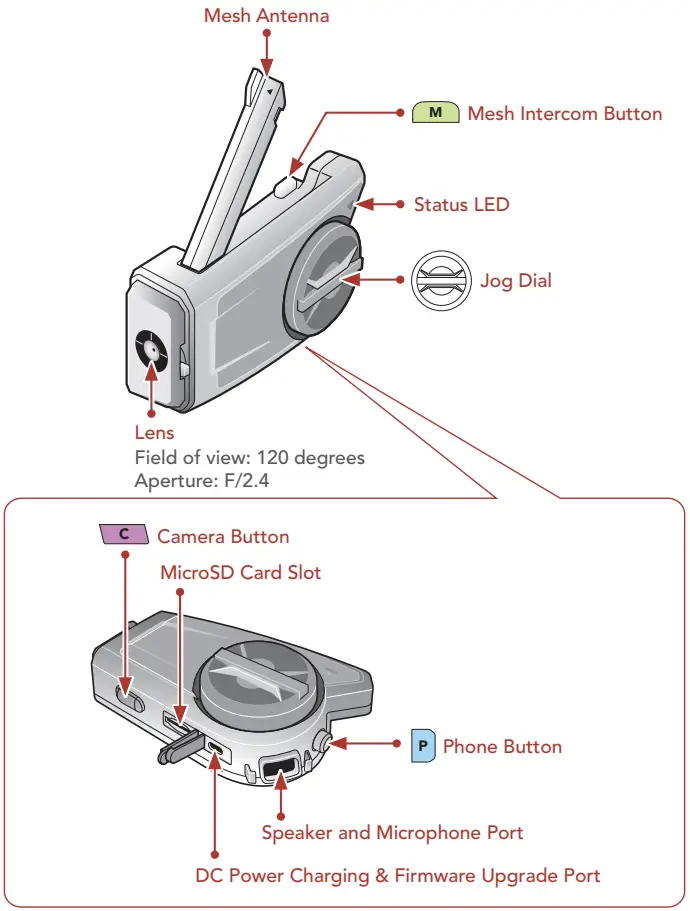 Mesh Antenna

M Mesh Intercom Button

Status LED

Jog Dial

Lens
Field of view: 120 degrees
Aperture: F/2.4

C Camera Button

MicroSD Card Slot

P Phone Button

Speaker and Microphone Port

DC Power Charging & Firmware Upgrade Port