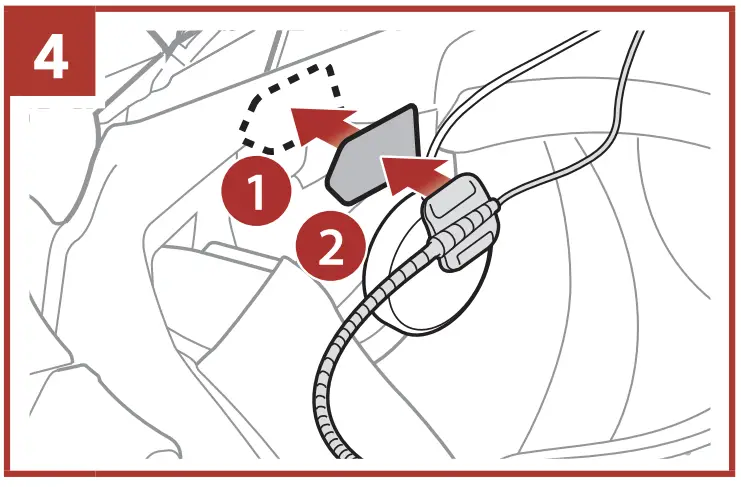 4

1

2