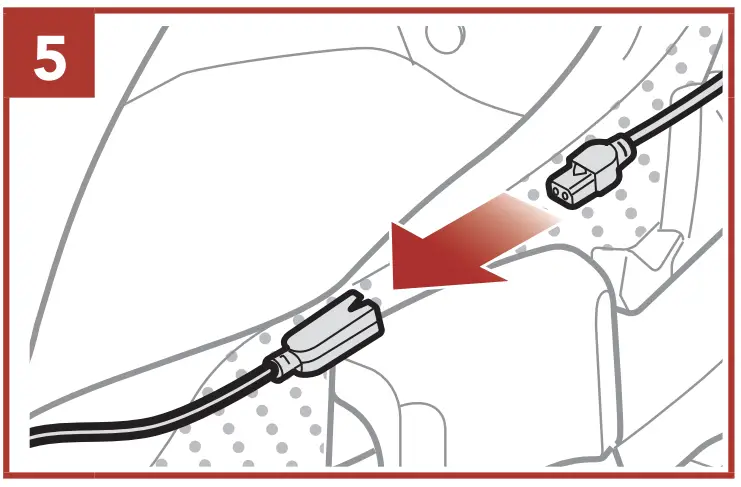 5