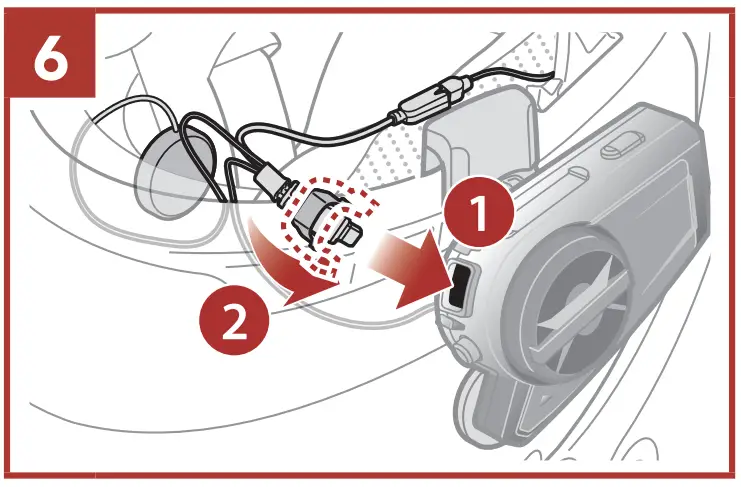 6

1

2