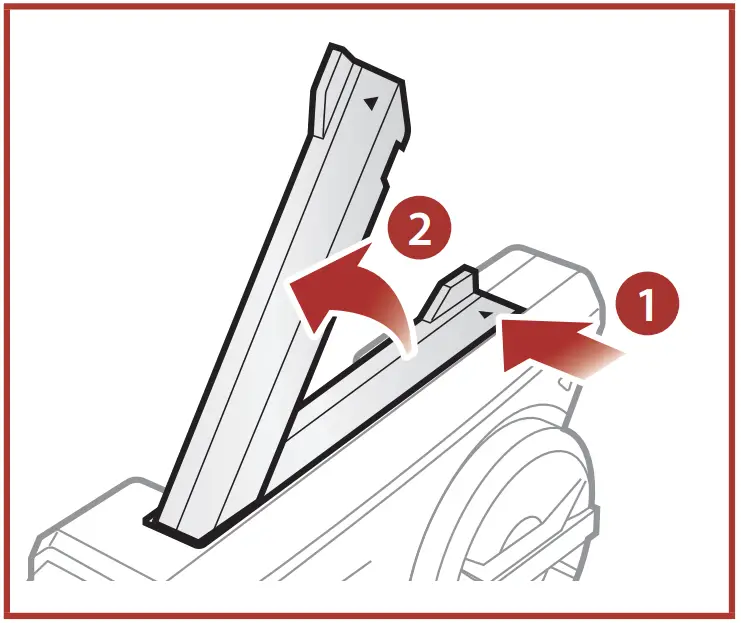 2

1