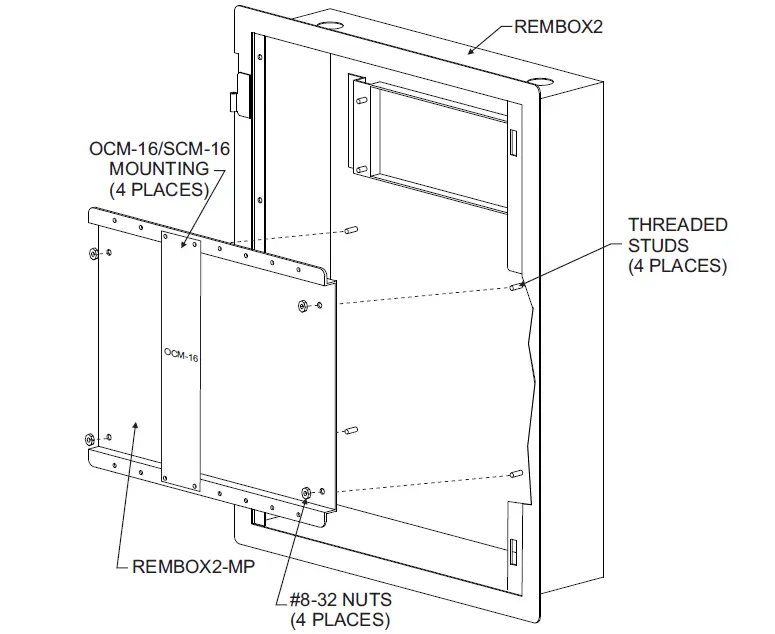 REMBOX2

OCM-16/SCM-16 MOUNTING (4 PLACES)

THREADED STUDS (4 PLACES)

OCM-16

REMBOX2-MP

#8-32 NUTS (4 PLACES)