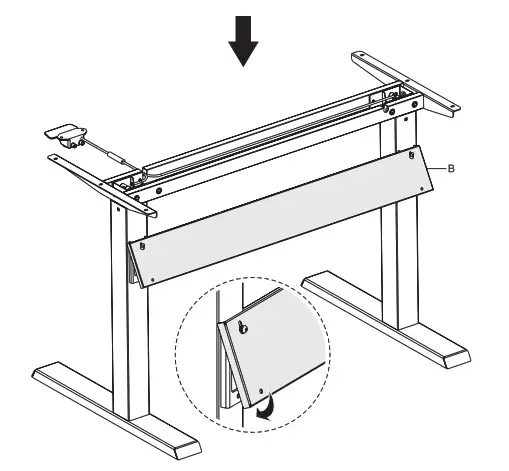 B