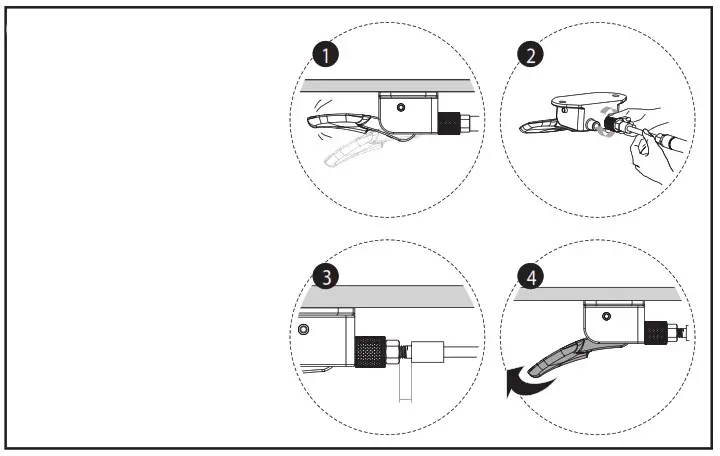 1
2
3
4