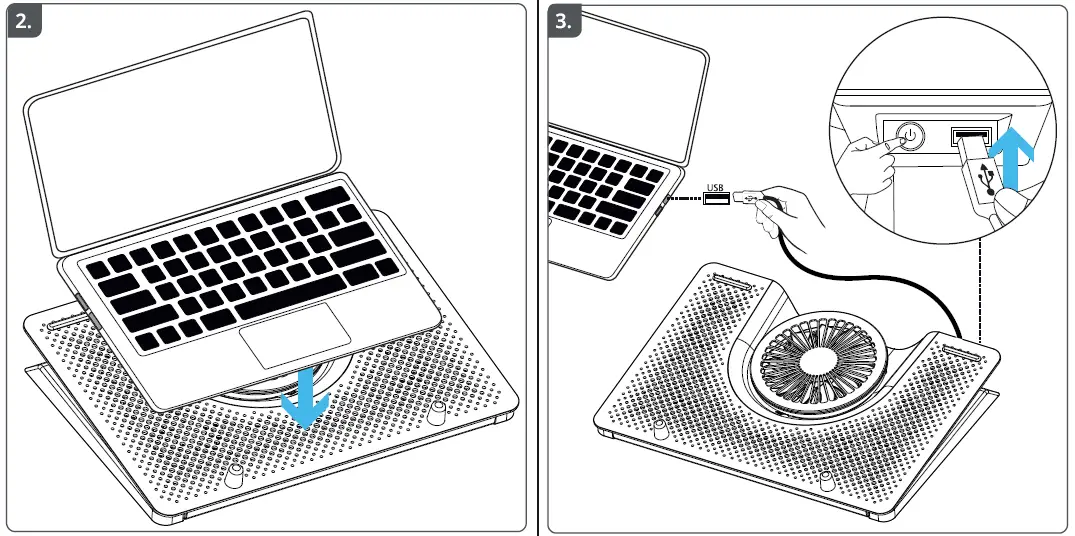 2.

3.

USB