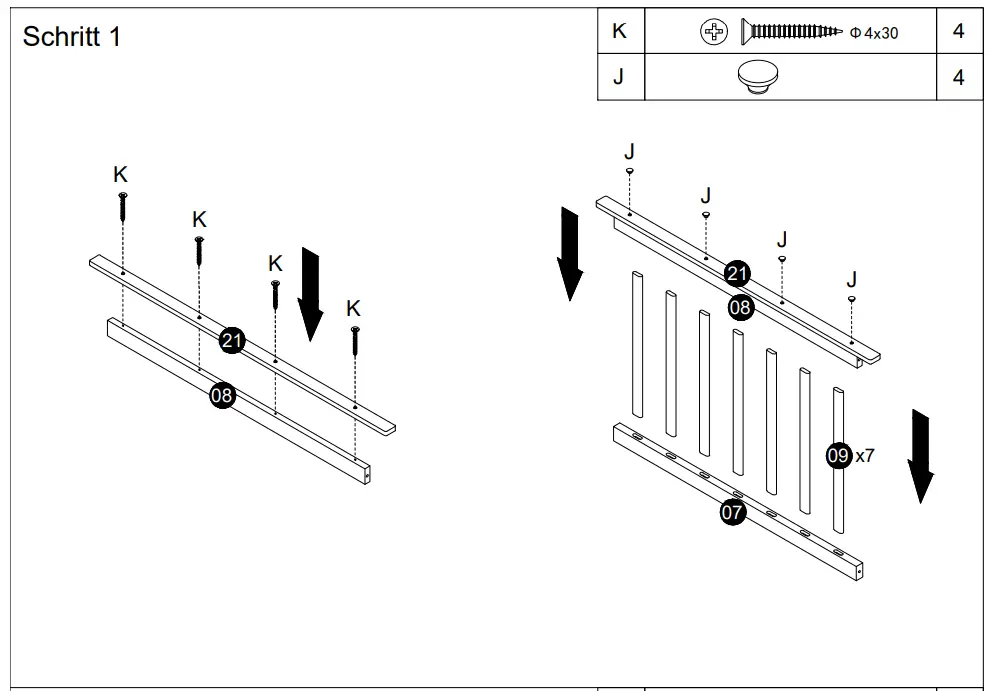 Schritt 1

| K | Φ 4x30 | 4 |
|---|---|---|
| J | | 4 |

K
K
K
K
21
08

J
J
J
J
21
08
09 x7
07