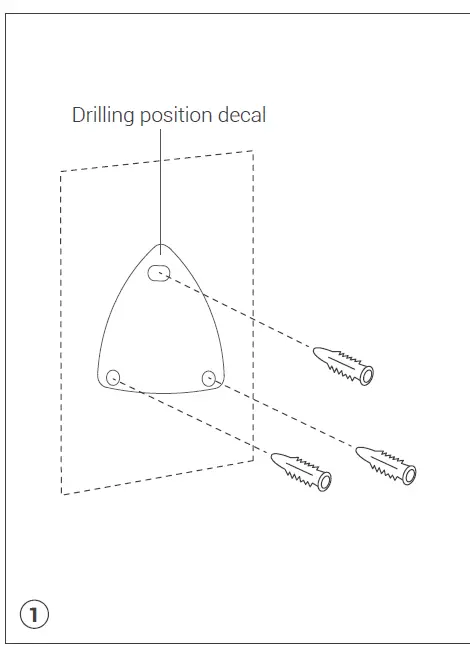 Drilling position decal

1