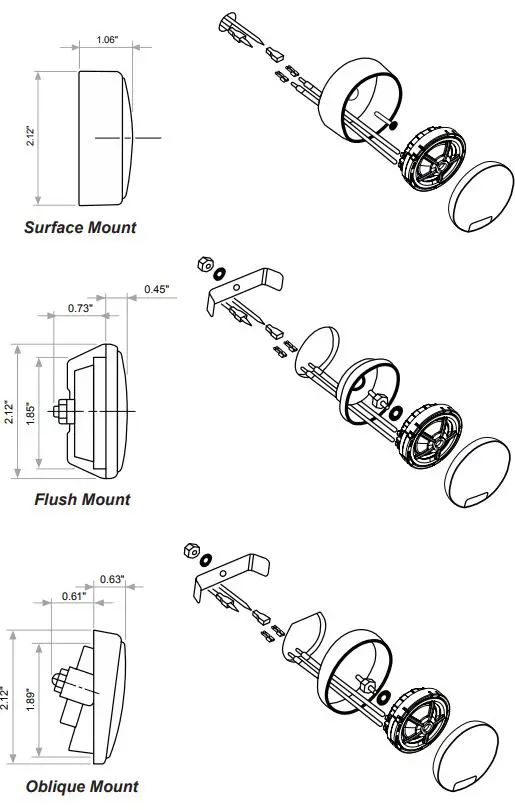 1.06"

2.12"

Surface Mount

0.45"

0.73"

2.12"

1.85"

Flush Mount

0.63"

0.61"

2.12"

1.89"

Oblique Mount