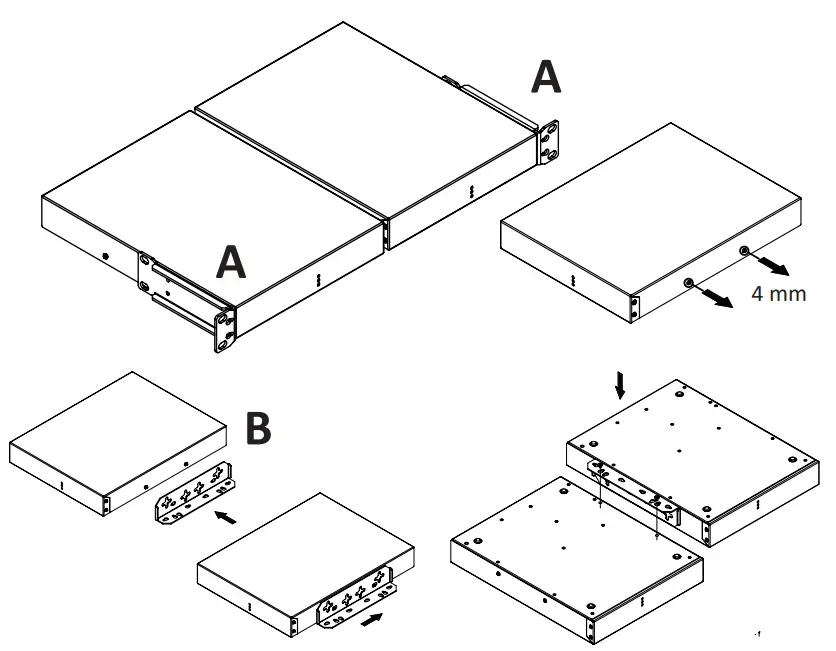 A

A

4 mm

B