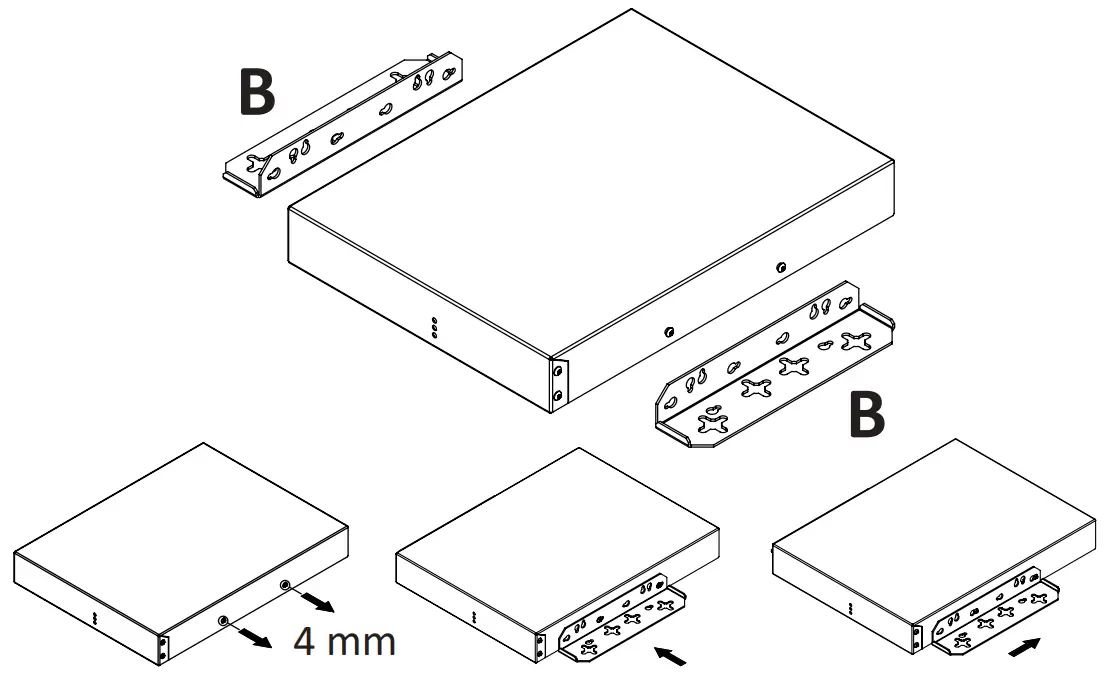 B

B

4 mm