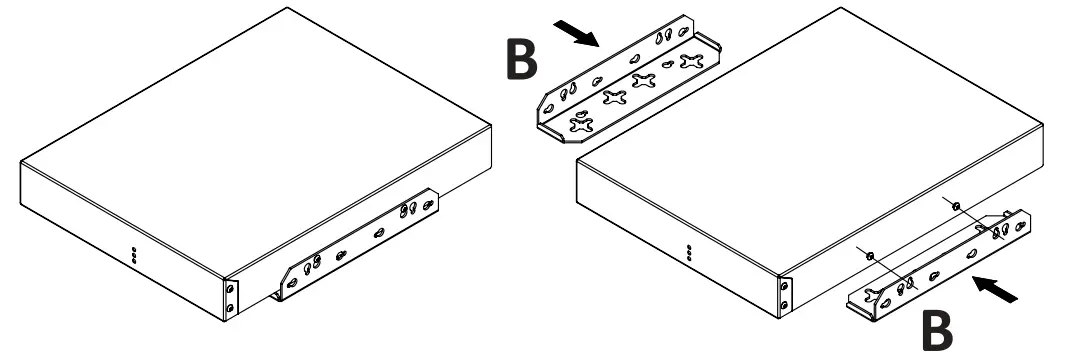 B

B