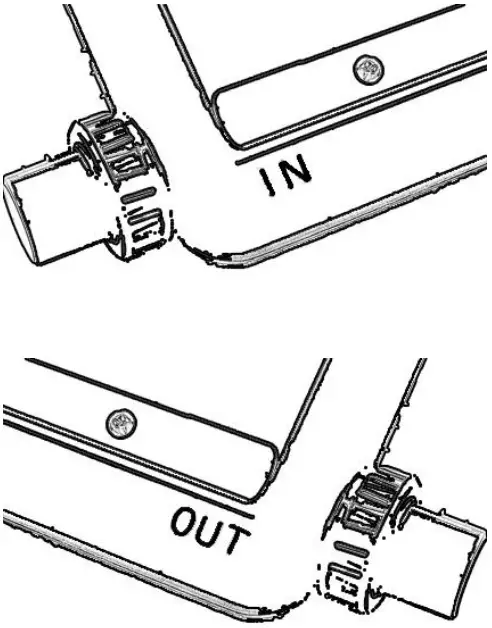 IN

OUT