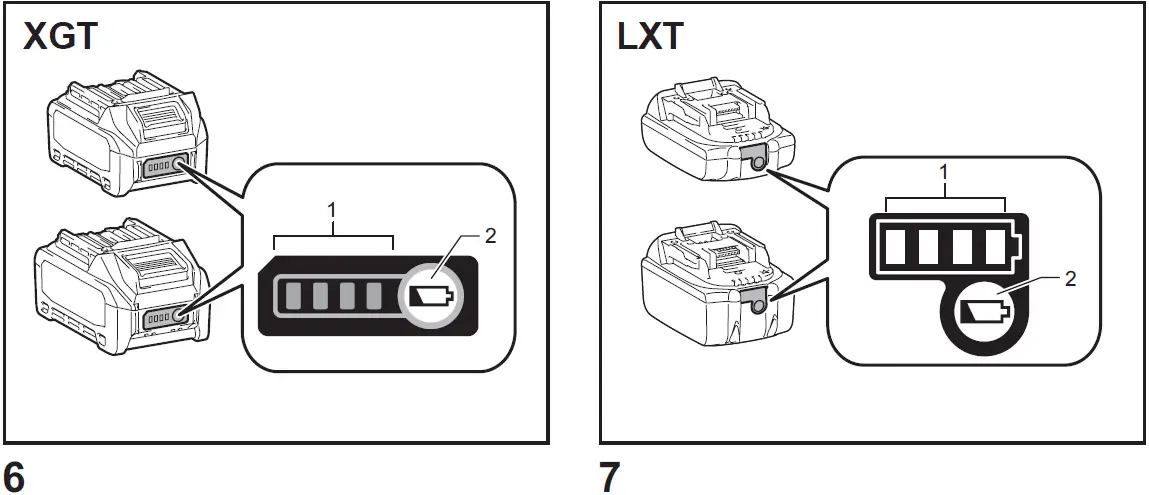 XGT

1

2

6

LXT

1

2

7