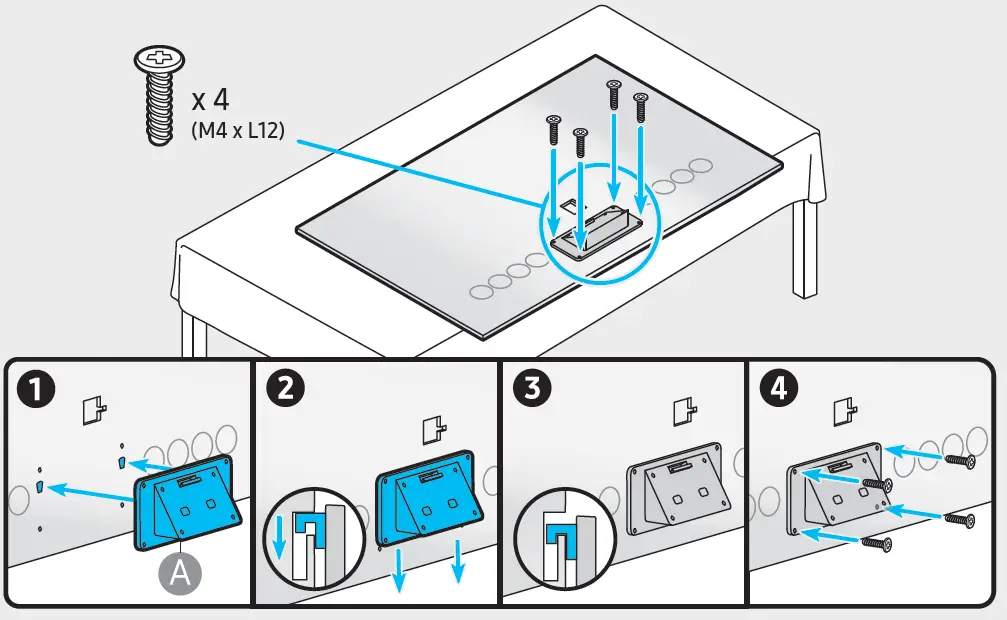 x 4
(M4 x L12)

1

A

2

3

4