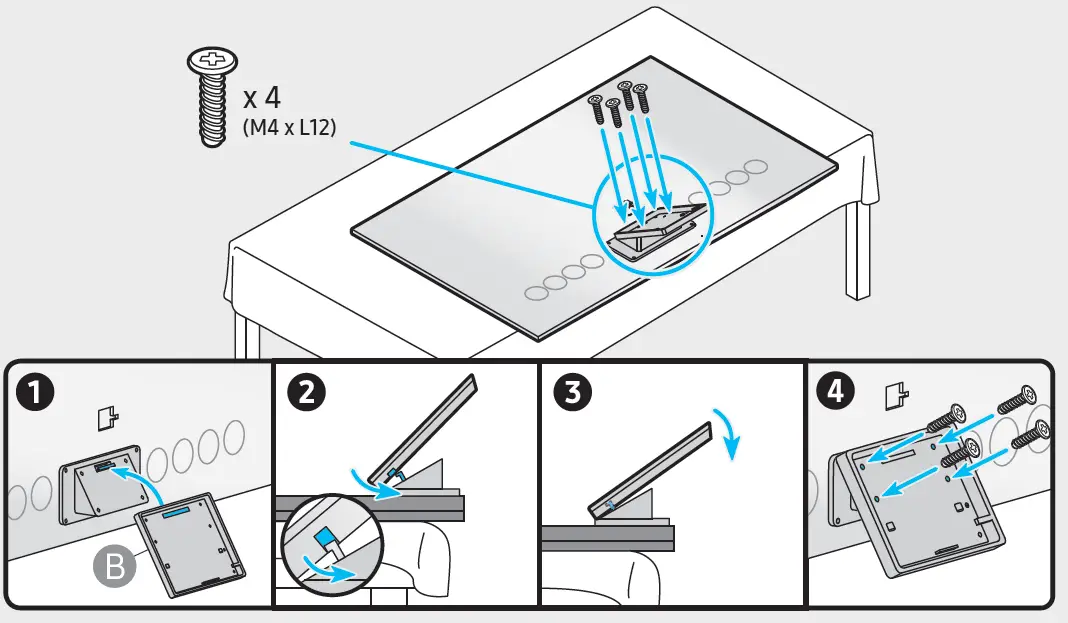 x 4
(M4 x L12)

1

B

2

3

4