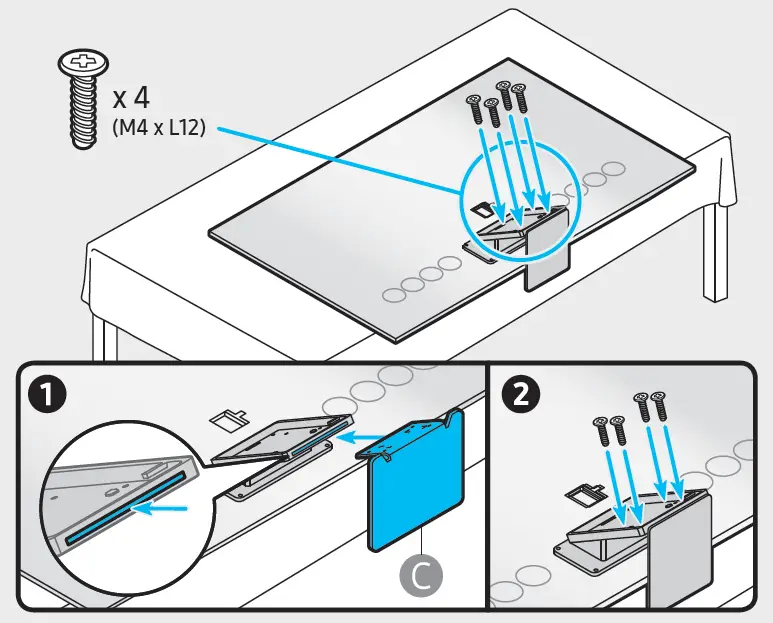 x 4
(M4 x L12)

1

C

2