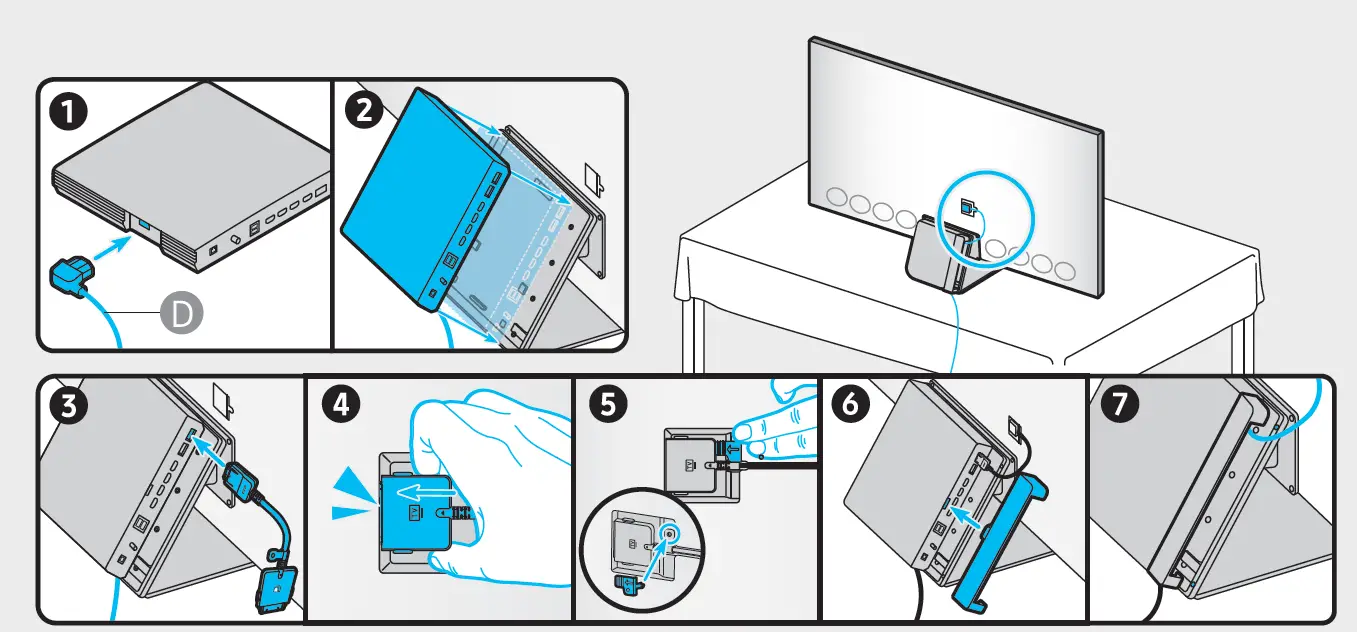 1
D
2
3
4
5
6
7