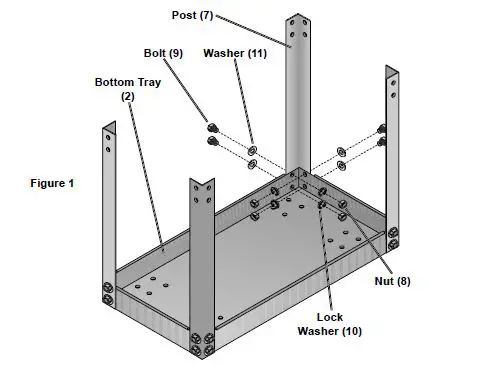 Post (7)

Bolt (9)

Washer (11)

Bottom Tray (2)

Figure 1

Nut (8)

Lock Washer (10)