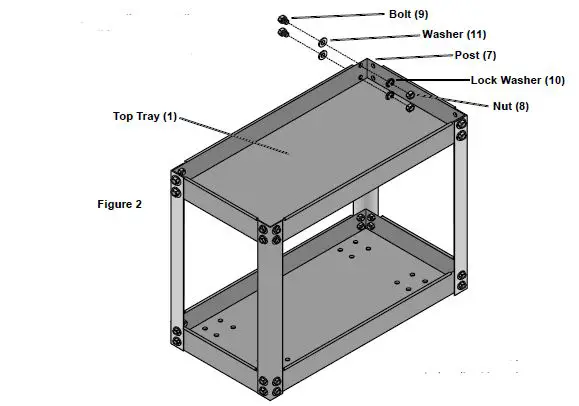 Bolt (9)
Washer (11)
Post (7)
Lock Washer (10)
Nut (8)
Top Tray (1)
Figure 2