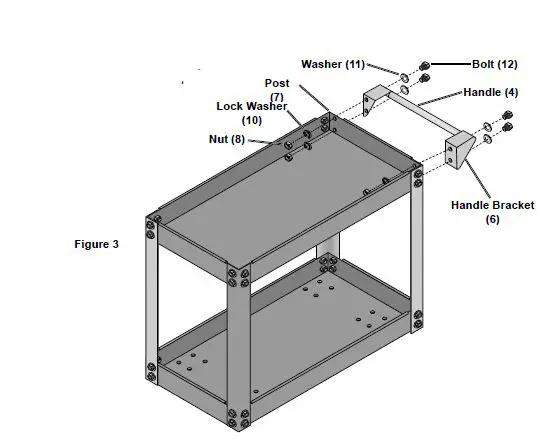 Washer (11)
Bolt (12)
Post (7)
Handle (4)
Lock Washer (10)
Nut (8)
Handle Bracket (6)
Figure 3