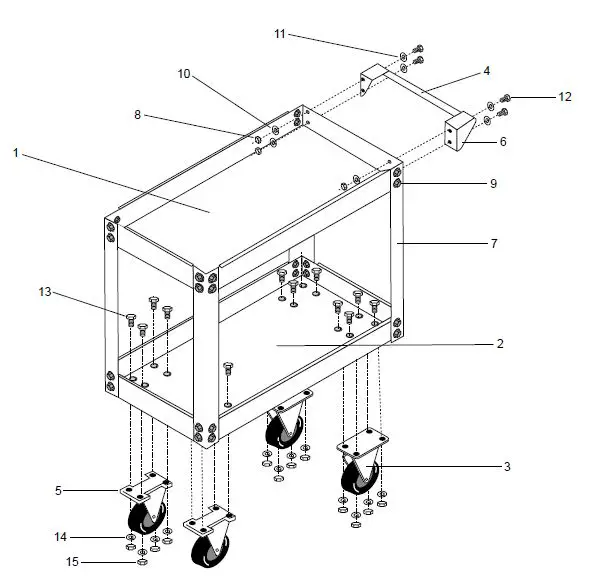 11
10
4
12
8
6
1
9
7
13
2
3
5
14
15