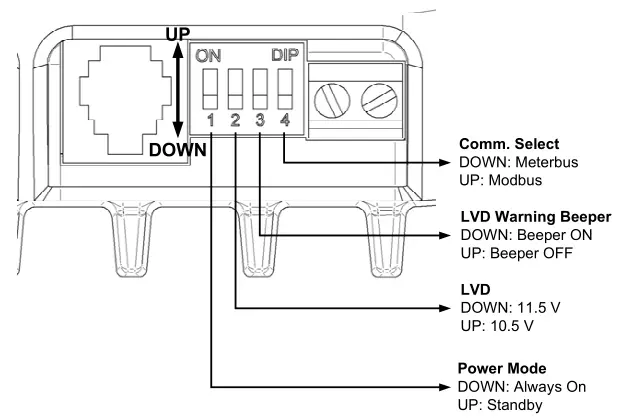 UP
DOWN
ON
DIP
1 2 3 4

Comm. Select
DOWN: Meterbus
UP: Modbus

LVD Warning Beeper
DOWN: Beeper ON
UP: Beeper OFF

LVD
DOWN: 11.5 V
UP: 10.5 V

Power Mode
DOWN: Always On
UP: Standby