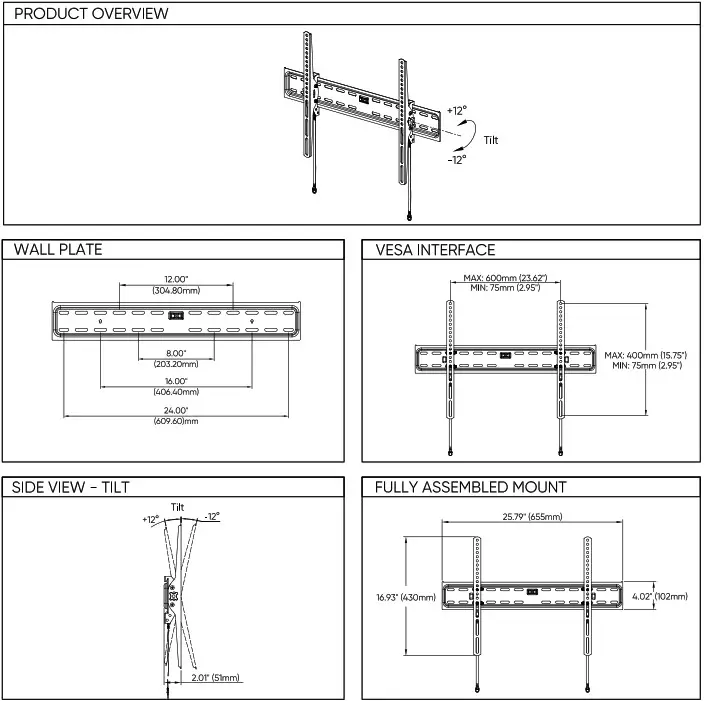 PRODUCT OVERVIEW

+12°
Tilt
-12°

WALL PLATE

12.00"
(304.80mm)
8.00"
(203.20mm)
16.00"
(406.40mm)
24.00"
(609.60)mm

VESA INTERFACE

MAX: 600mm (23.62")
MIN: 75mm (2.95")
MAX: 400mm (15.75")
MIN: 75mm (2.95")

SIDE VIEW - TILT

Tilt
+12°
-12°
2.01" (51mm)

FULLY ASSEMBLED MOUNT

25.79" (655mm)
16.93" (430mm)
4.02" (102mm)