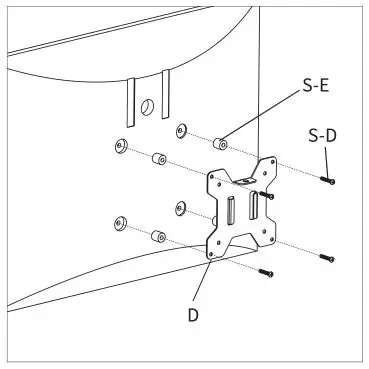 S-E

S-D

D