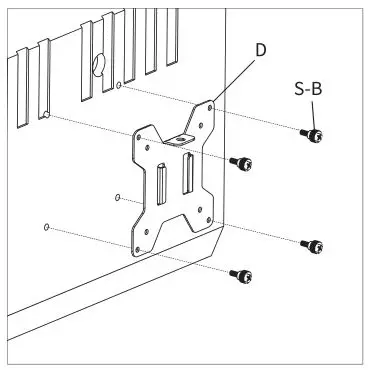 D

S-B