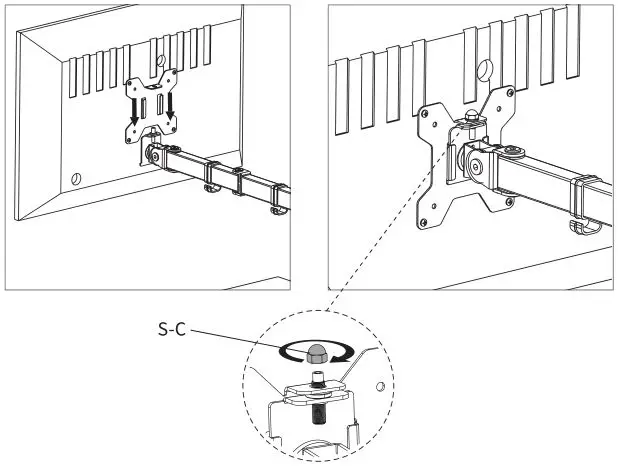 S-C