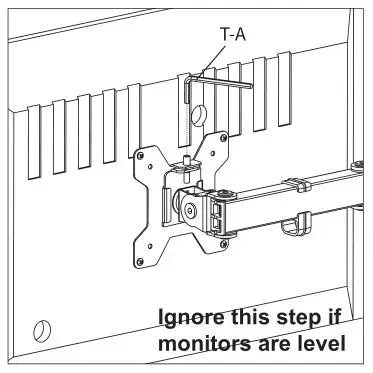 T-A

Ignore this step if monitors are level