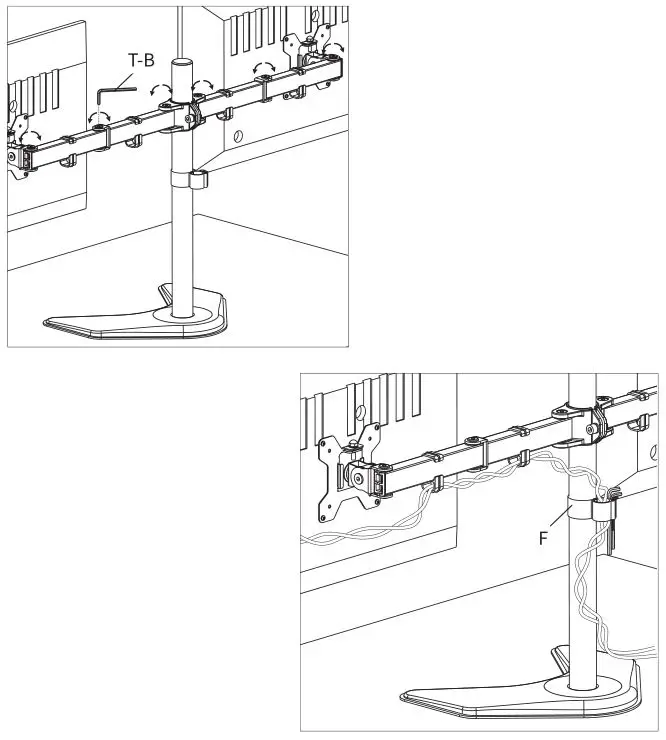 T-B

F