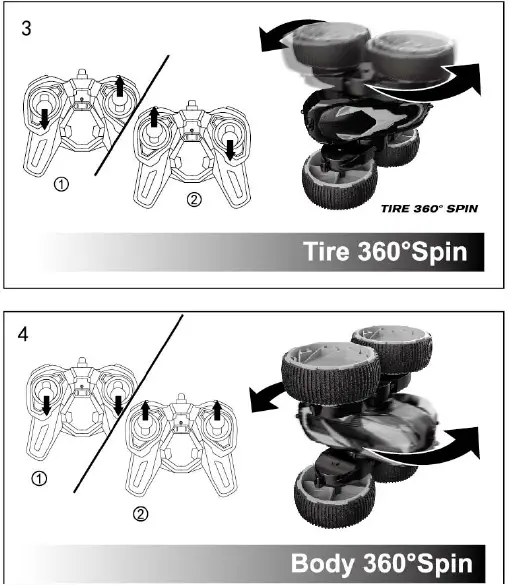 3

①

②

TIRE 360° SPIN

Tire 360°Spin

4

①

②

Body 360°Spin