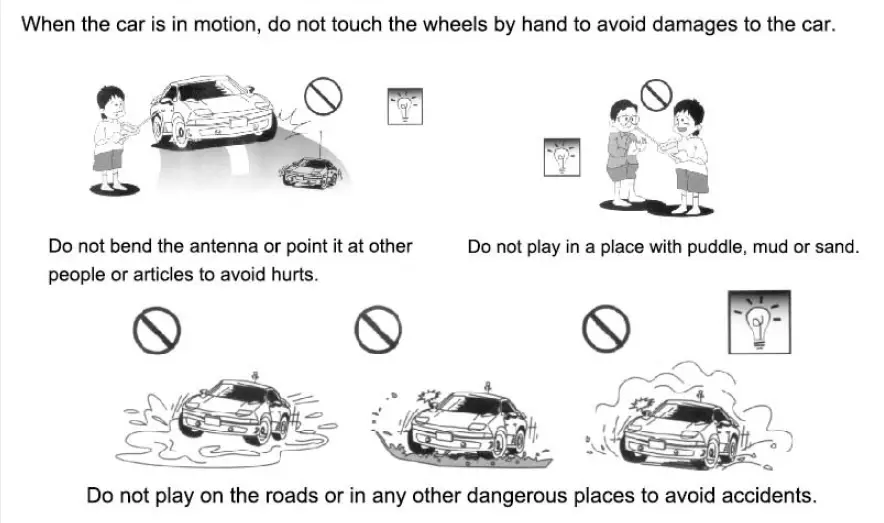 When the car is in motion, do not touch the wheels by hand to avoid damages to the car.

Do not bend the antenna or point it at other people or articles to avoid hurts.

Do not play in a place with puddle, mud or sand.

Do not play on the roads or in any other dangerous places to avoid accidents.