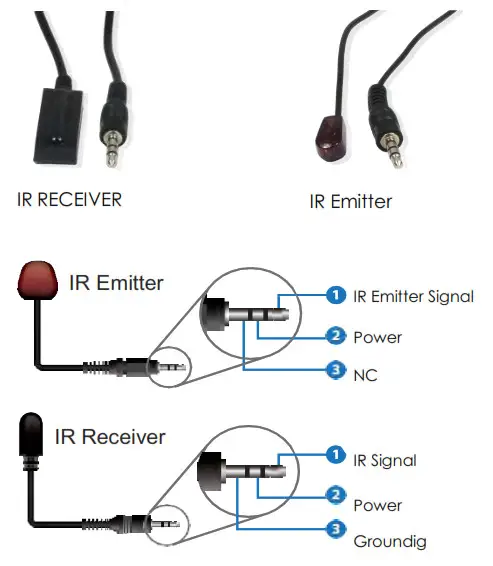 IR RECEIVER

IR Emitter

IR Emitter

1 IR Emitter Signal

2 Power

3 NC

IR Receiver

1 IR Signal

2 Power

3 Groundig