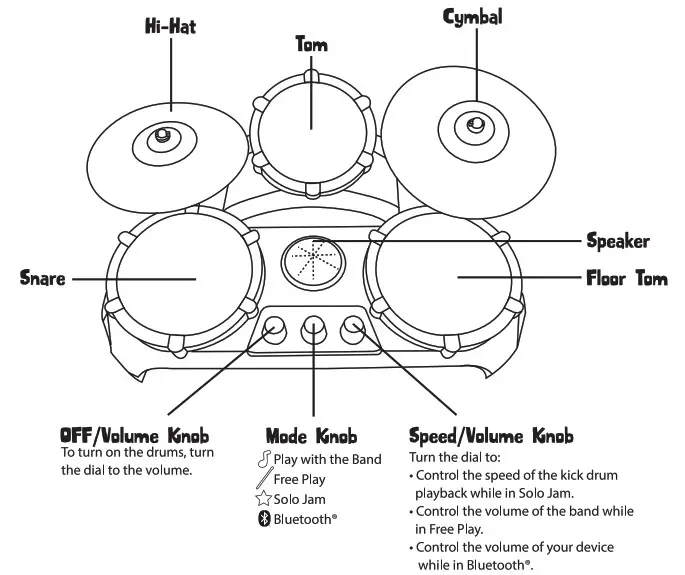 Hi-Hat

Tom

Cymbal

Speaker

Snare

Floor Tom

OFF/Volume Knob
To turn on the drums, turn the dial to the volume.

Mode Knob
Play with the Band
Free Play
Solo Jam
Bluetooth®

Speed/Volume Knob
Turn the dial to:
• Control the speed of the kick drum playback while in Solo Jam.
• Control the volume of the band while in Free Play.
• Control the volume of your device while in Bluetooth®.