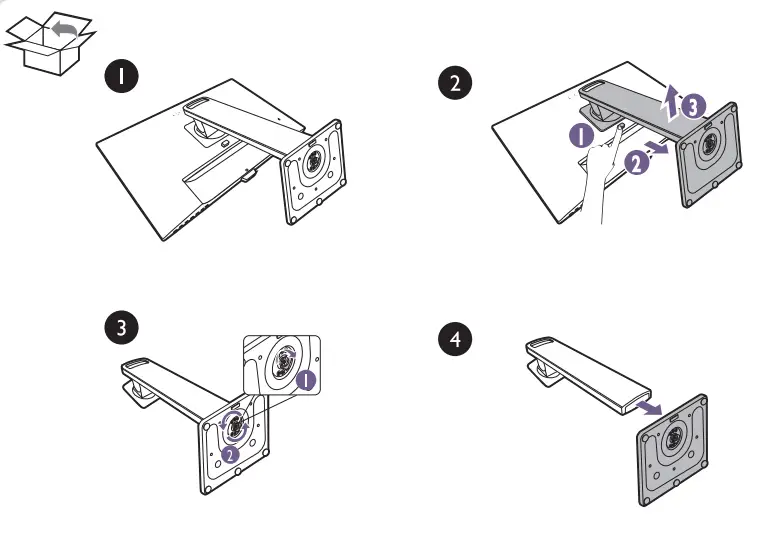 1

2

1

2

3

3

1

2

4