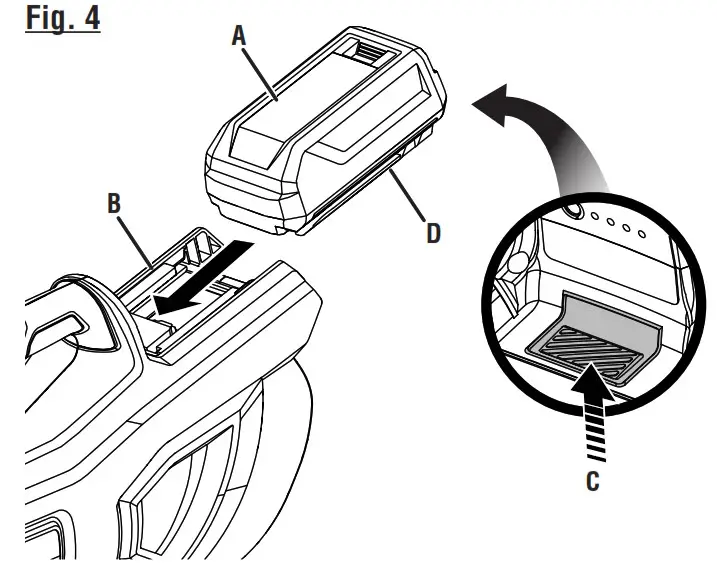 Fig. 4

A

B

D

C