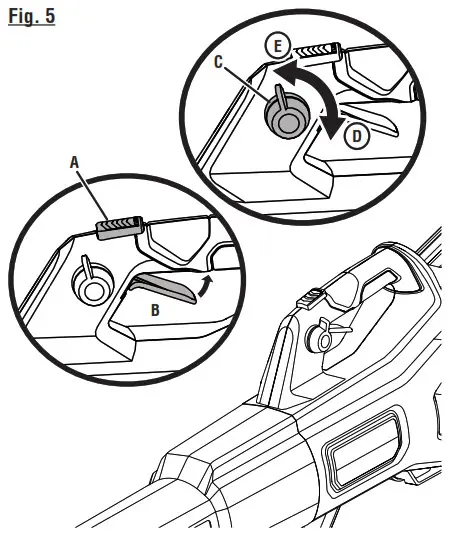 Fig. 5

E
C
D
A
B