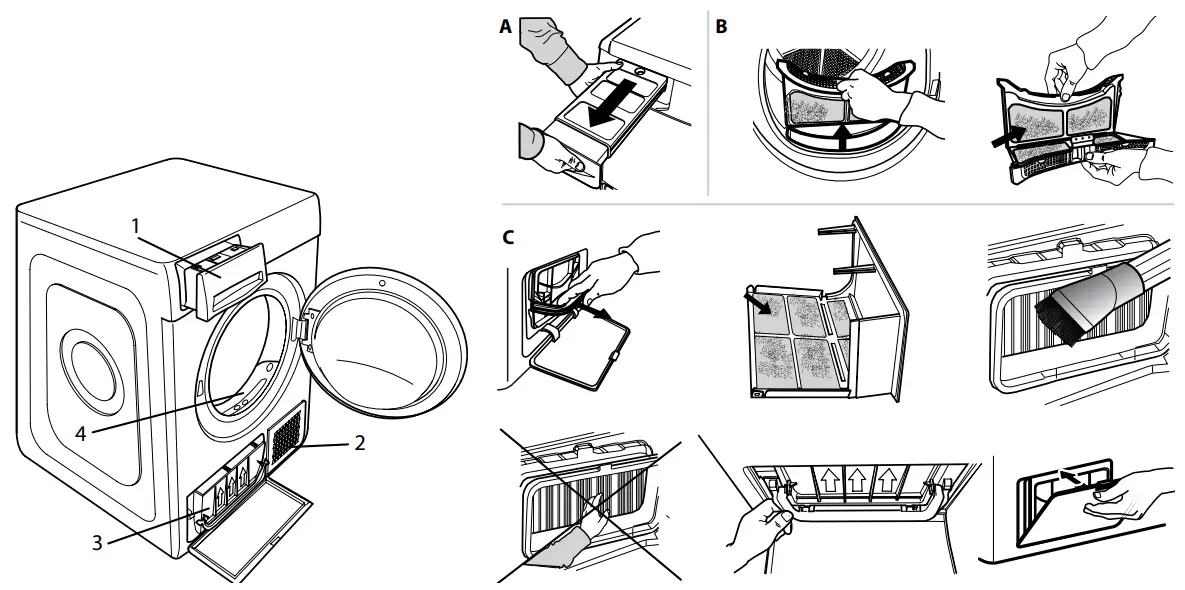 1

4

2

3

A

B

C