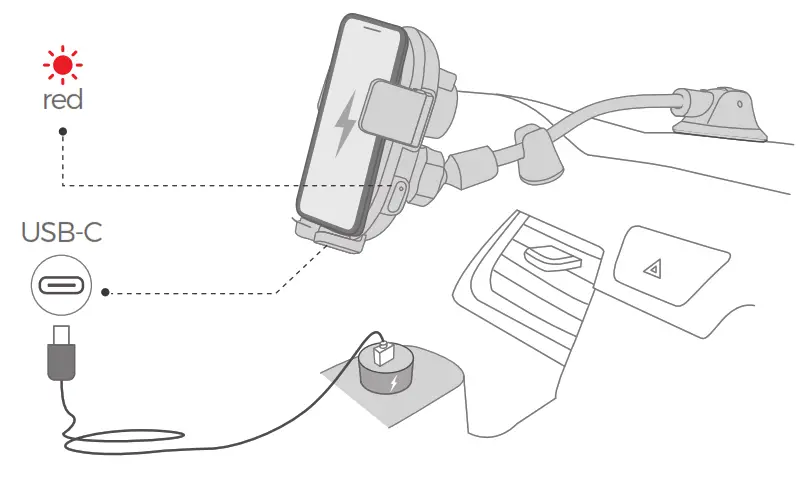 red

USB-C