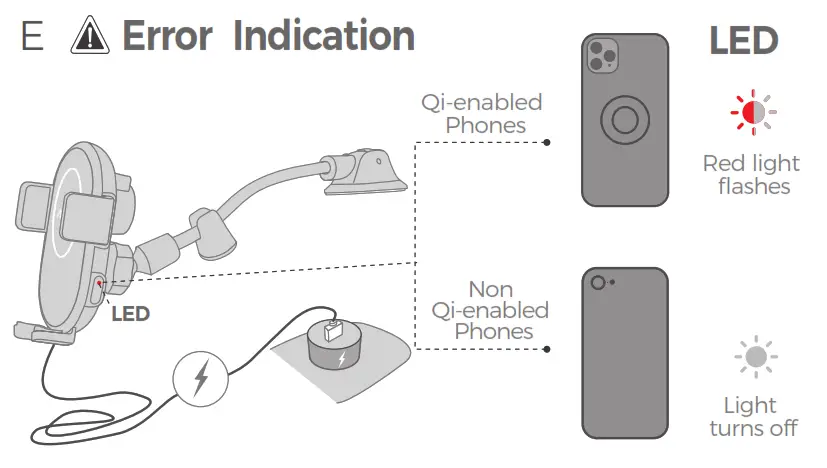 E Error Indication

LED

Qi-enabled Phones

Red light flashes

LED

Non Qi-enabled Phones

Light turns off