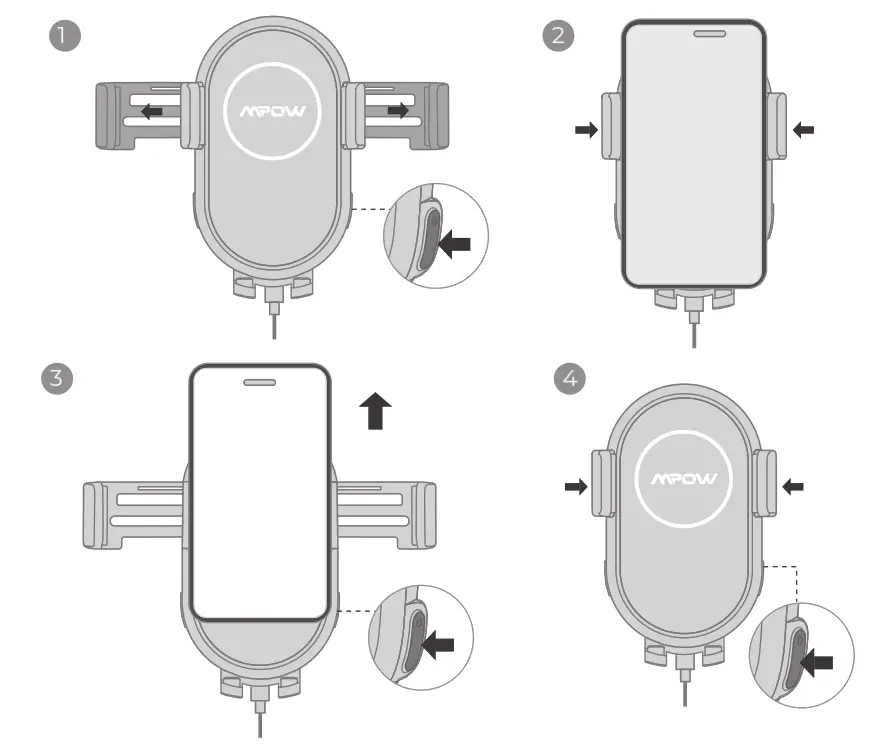 1

MPOW

2

3

4

MPOW