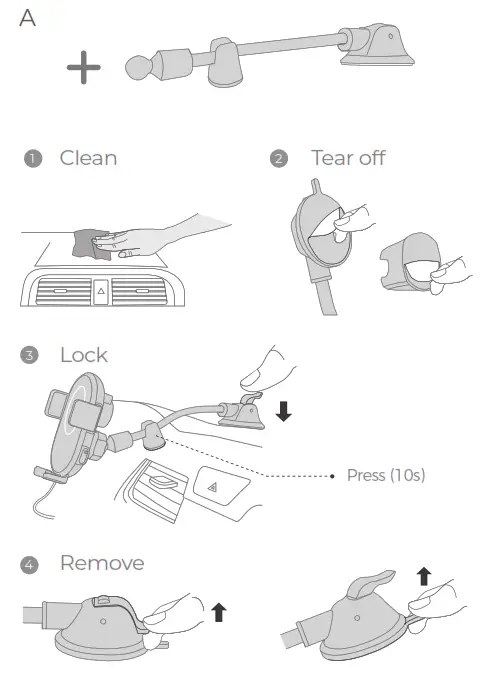 A

+

1 Clean

2 Tear off

3 Lock

Press (10s)

4 Remove